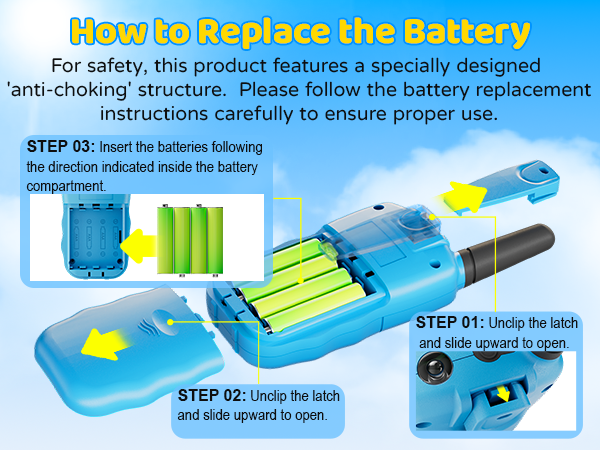 How to Replace the Battery

For safety, this product features a specially designed 'anti-choking' structure.  Please follow the battery replacement instructions carefully to ensure proper use.

STEP 03: Insert the batteries following the direction indicated inside the battery compartment.

STEP 01: Unclip the latch and slide upward to open.

STEP 02: Unclip the latch and slide upward to open.