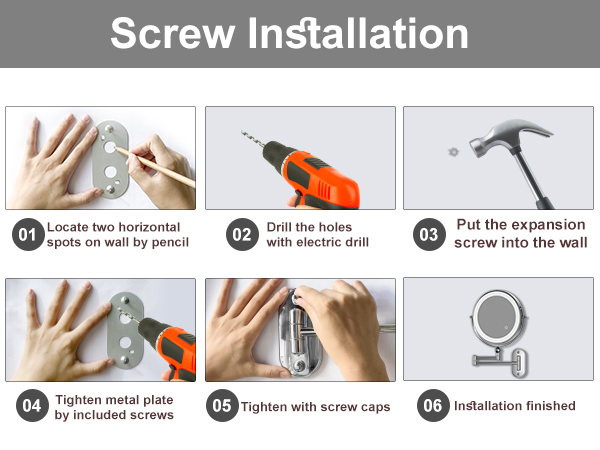 Screw Installation

01 Locate two horizontal spots on wall by pencil

02 Drill the holes with electric drill

03 Put the expansion screw into the wall

04 Tighten metal plate by included screws

05 Tighten with screw caps

06 Installation finished