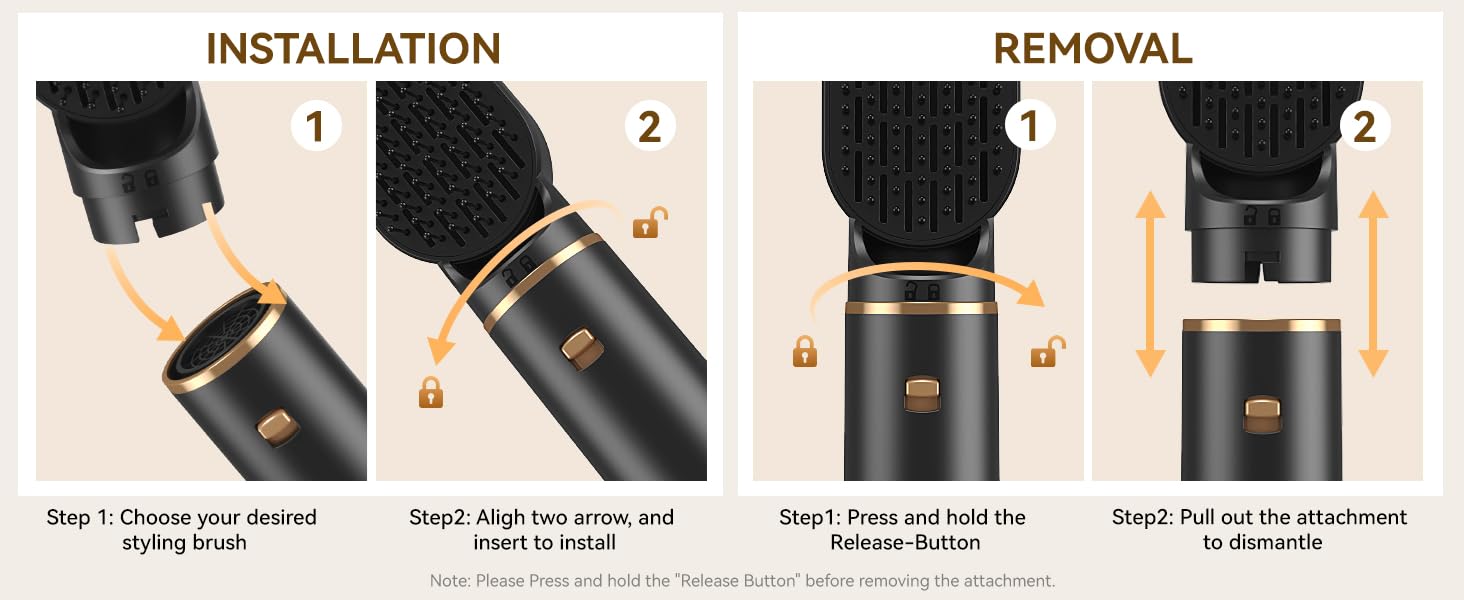 INSTALLATION

1

2

Step 1: Choose your desired styling brush

Step2: Aligh two arrow, and insert to install

REMOVAL

1

2

Step1: Press and hold the Release-Button

Step2: Pull out the attachment to dismantle

Note: Please Press and hold the "Release Button" before removing the attachment.