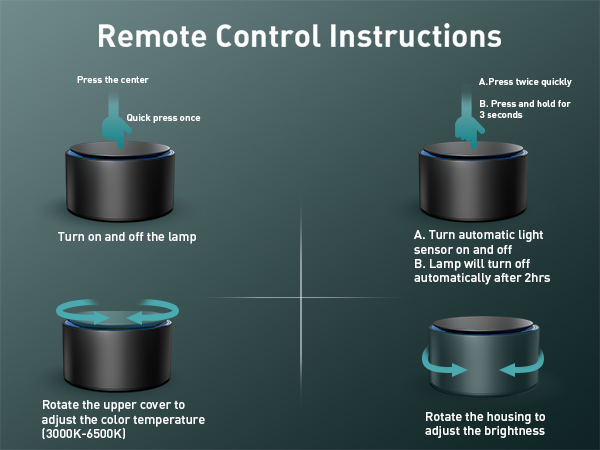 Remote Control Instructions

Press the center

Quick press once

Turn on and off the lamp

A.Press twice quickly

B. Press and hold for 3 seconds

A. Turn automatic light sensor on and off
B. Lamp will turn off automatically after 2hrs

Rotate the upper cover to adjust the color temperature (3000K-6500K)

Rotate the housing to adjust the brightness