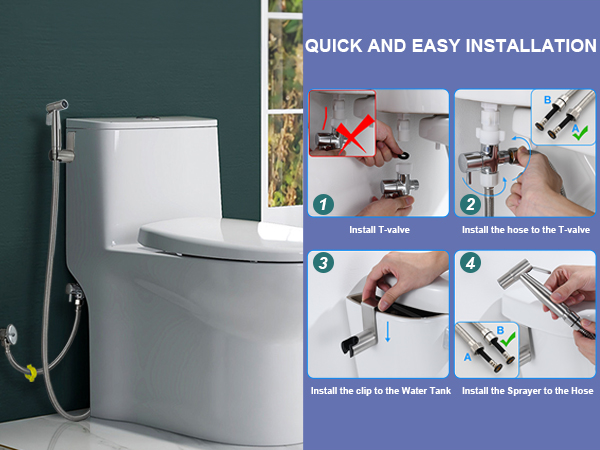 QUICK AND EASY INSTALLATION

1
Install T-valve

B
A
2
Install the hose to the T-valve

3
Install the clip to the Water Tank

4
B
A
Install the Sprayer to the Hose