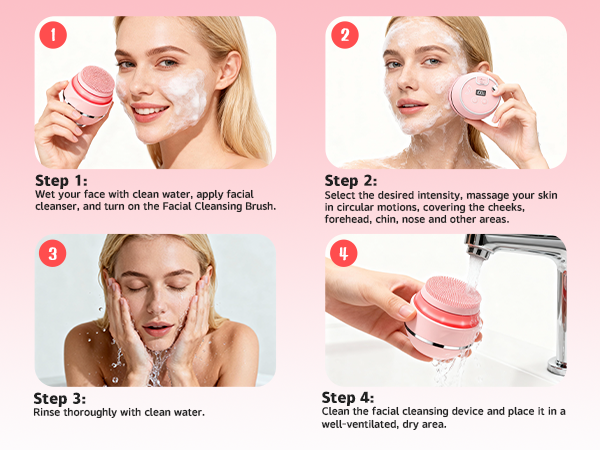 1

Step 1:
Wet your face with clean water, apply facial cleanser, and turn on the Facial Cleansing Brush.

2

Step 2:
Select the desired intensity, massage your skin in circular motions, covering the cheeks, forehead, chin, nose and other areas.

3

Step 3:
Rinse thoroughly with clean water.

4

Step 4:
Clean the facial cleansing device and place it in a well-ventilated, dry area.