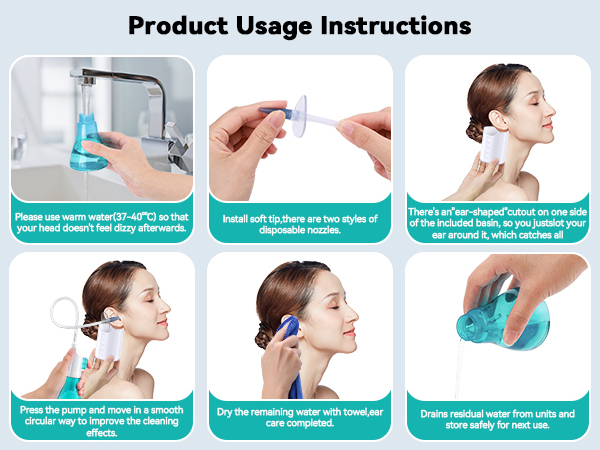 Product Usage Instructions

Please use warm water(37-40℃) so that your head doesn't feel dizzy afterwards.

Install soft tip,there are two styles of disposable nozzles.

There's an"ear-shaped"cutout on one side of the included basin, so you justslot your ear around it, which catches all

Press the pump and move in a smooth circular way to improve the cleaning effects.

Dry the remaining water with towel,ear care completed.

Drains residual water from units and store safely for next use.