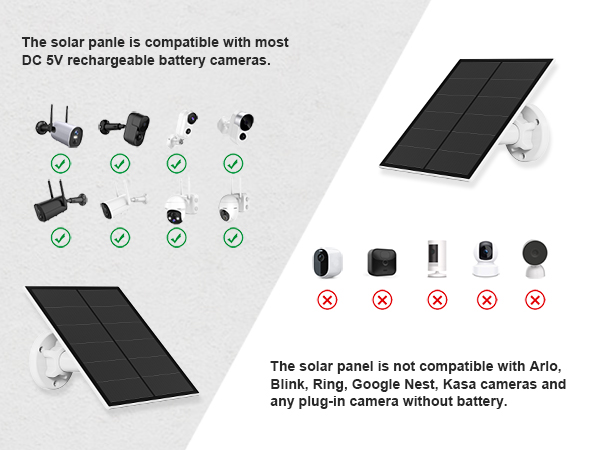 The solar panle is compatible with most DC 5V rechargeable battery cameras.

The solar panel is not compatible with Arlo, Blink, Ring, Google Nest, Kasa cameras and any plug-in camera without battery.