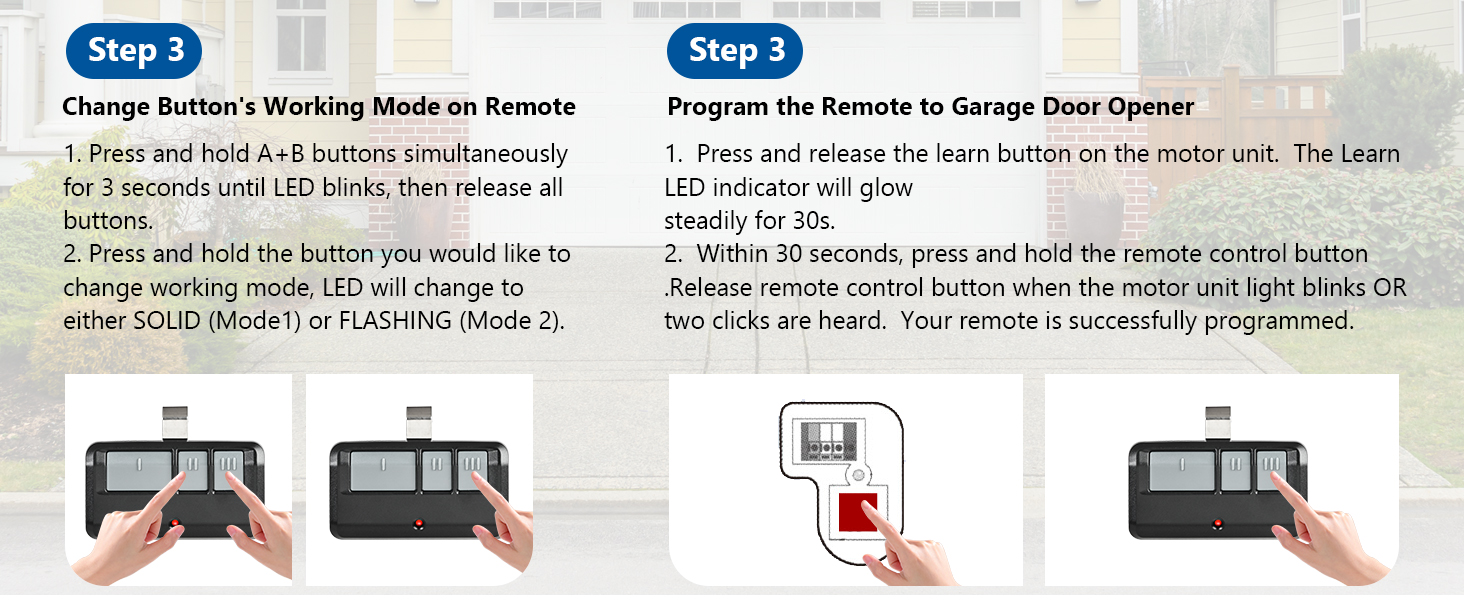 Step 3

Change Button's Working Mode on Remote

1. Press and hold A+B buttons simultaneously for 3 seconds until LED blinks, then release all buttons.
2. Press and hold the button you would like to change working mode, LED will change to either SOLID (Mode1) or FLASHING (Mode 2).

Step 3

Program the Remote to Garage Door Opener

1. Press and release the learn button on the motor unit. The Learn LED indicator will glow
steadily for 30s.
2. Within 30 seconds, press and hold the remote control button .Release remote control button when the motor unit light blinks OR two clicks are heard. Your remote is successfully programmed.