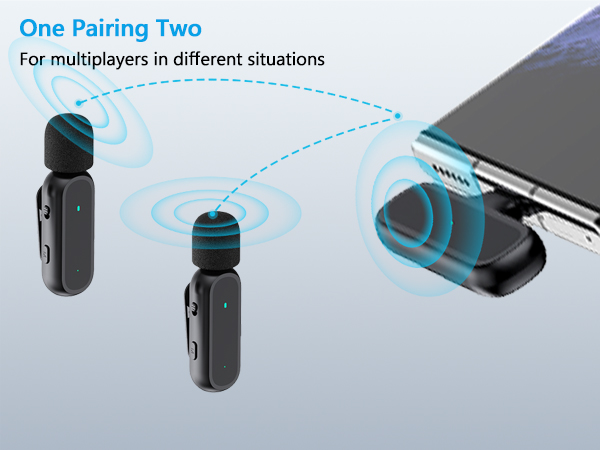 One Pairing Two
For multiplayers in different situations