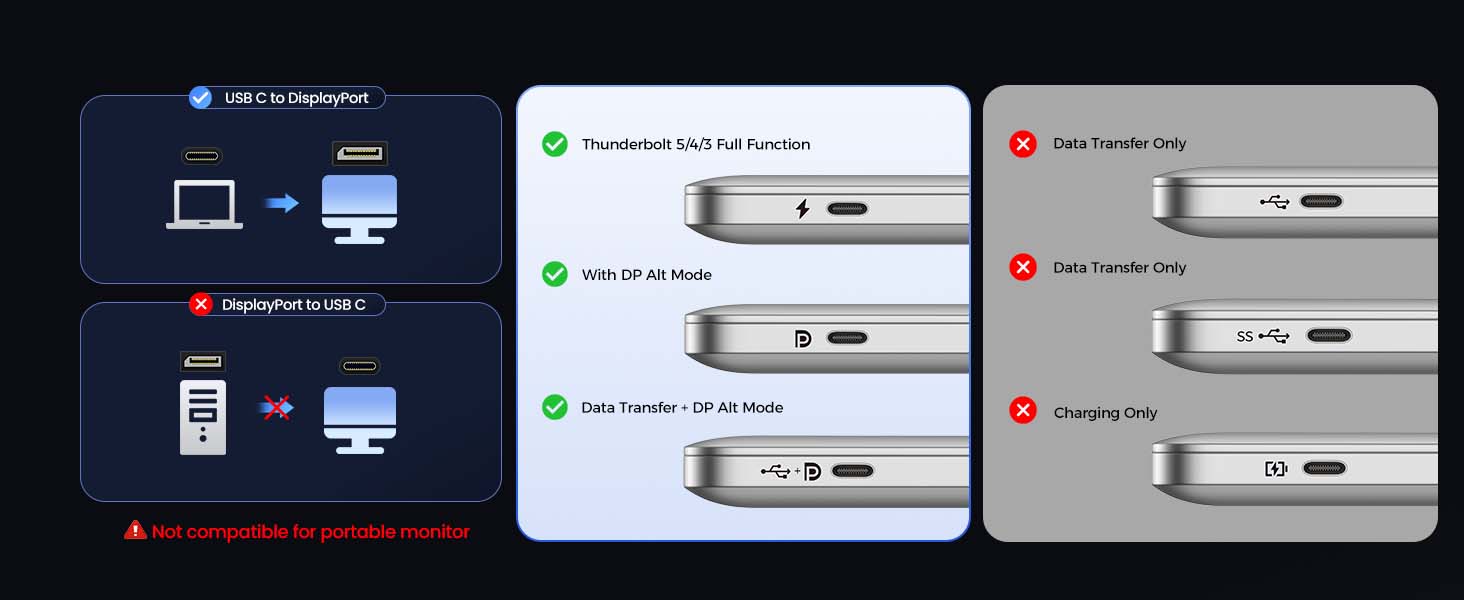 USB C to DisplayPort

DisplayPort to USB C

Not compatible for portable monitor

Thunderbolt 5/4/3 Full Function

With DP Alt Mode

Data Transfer + DP Alt Mode

Data Transfer Only

Data Transfer Only

SS

Charging Only