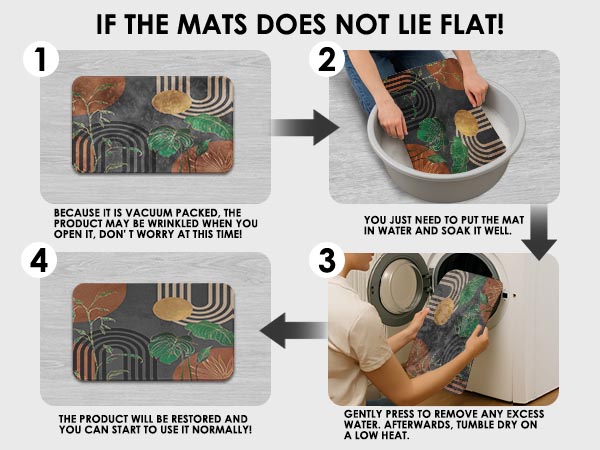 IF THE MATS DOES NOT LIE FLAT!

1

BECAUSE IT IS VACUUM PACKED, THE PRODUCT MAY BE WRINKLED WHEN YOU OPEN IT, DON' T WORRY AT THIS TIME!

2

YOU JUST NEED TO PUT THE MAT IN WATER AND SOAK IT WELL.

3

GENTLY PRESS TO REMOVE ANY EXCESS WATER. AFTERWARDS, TUMBLE DRY ON A LOW HEAT.

4

THE PRODUCT WILL BE RESTORED AND YOU CAN START TO USE IT NORMALLY!