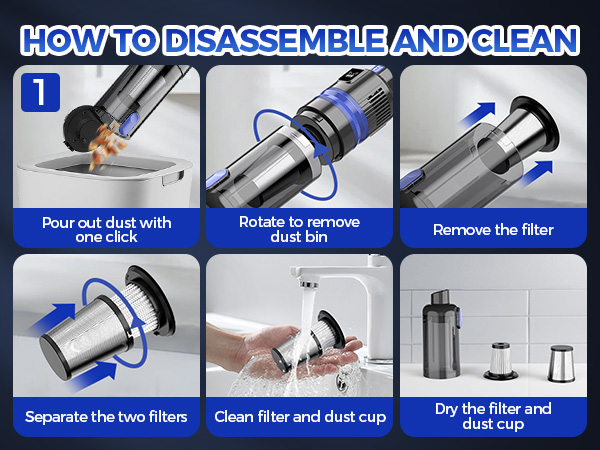 HOW TO DISASSEMBLE AND CLEAN

1

Pour out dust with one click

Rotate to remove dust bin

Remove the filter

Separate the two filters

Clean filter and dust cup

Dry the filter and dust cup