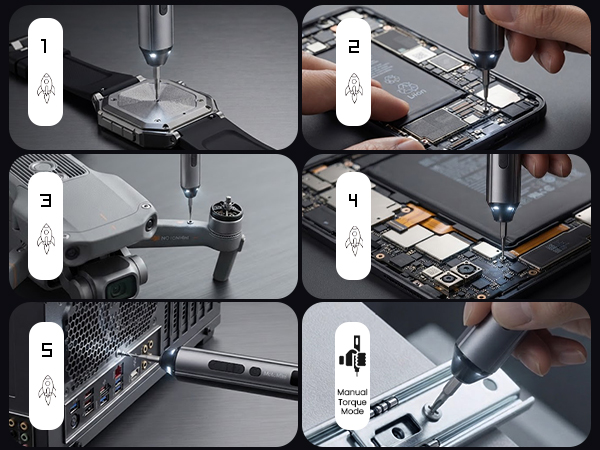 1

2

3

4

5

Manual
Torque
Mode