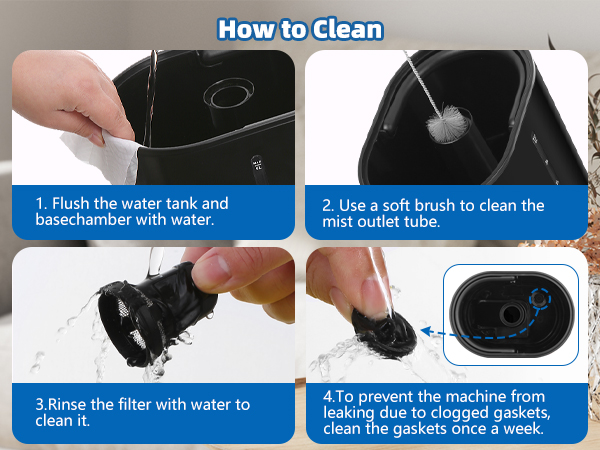 How to Clean

1. Flush the water tank and basechamber with water.

2. Use a soft brush to clean the mist outlet tube.

3.Rinse the filter with water to clean it.

4.To prevent the machine from leaking due to clogged gaskets, clean the gaskets once a week.