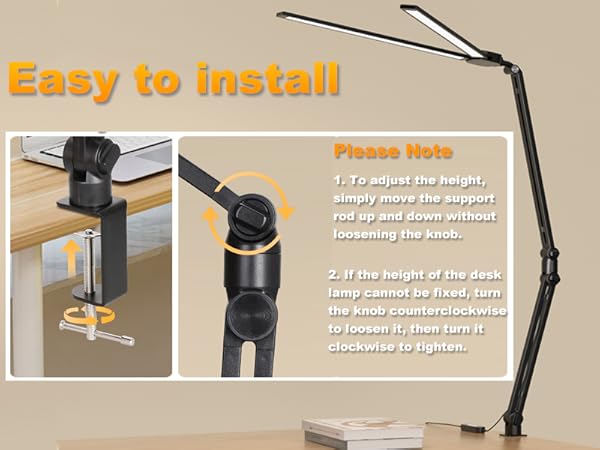 Easy to install

Please Note

1. To adjust the height, simply move the support rod up and down without loosening the knob.

2. If the height of the desk lamp cannot be fixed, turn the knob counterclockwise to loosen it, then turn it clockwise to tighten.