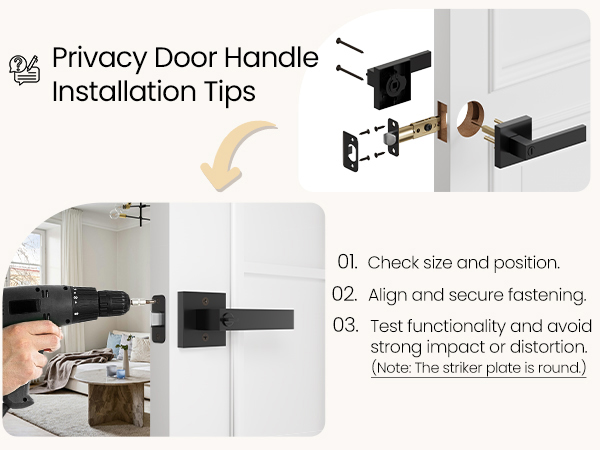 Privacy Door Handle Installation Tips

01. Check size and position.

02. Align and secure fastening.

03. Test functionality and avoid strong impact or distortion.
(Note: The striker plate is round.)