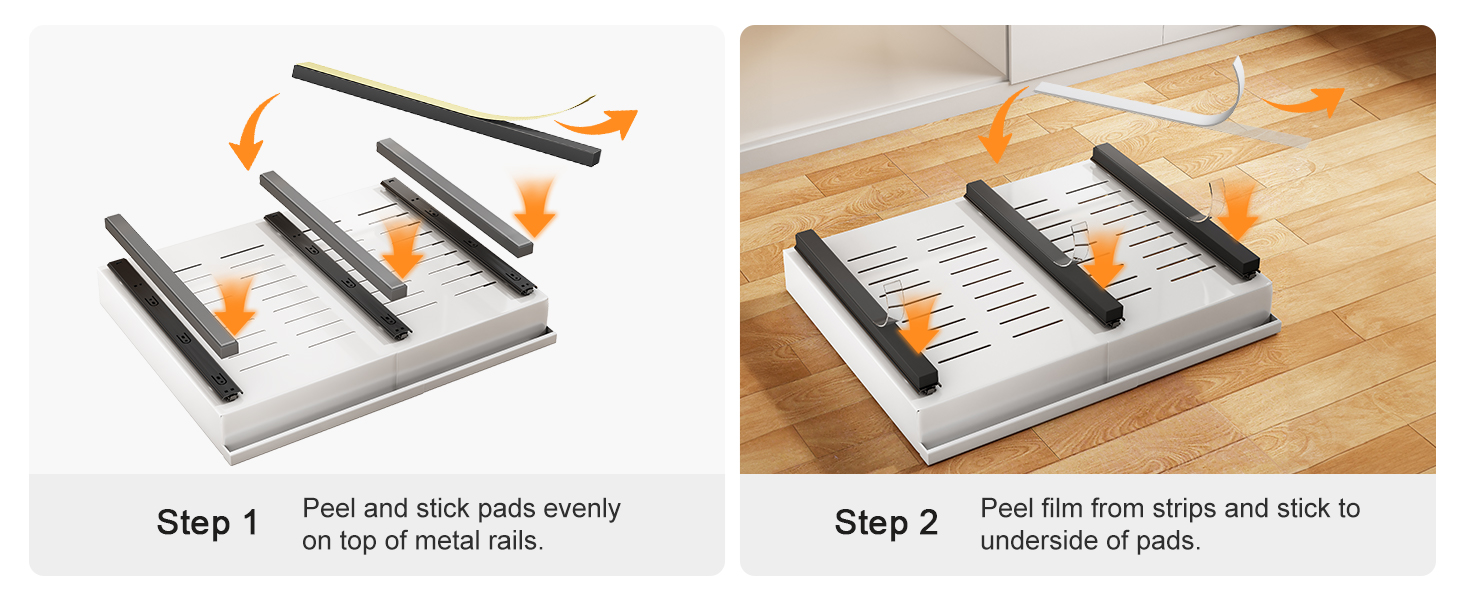 Step 1

Peel and stick pads evenly on top of metal rails.

Step 2

Peel film from strips and stick to underside of pads.