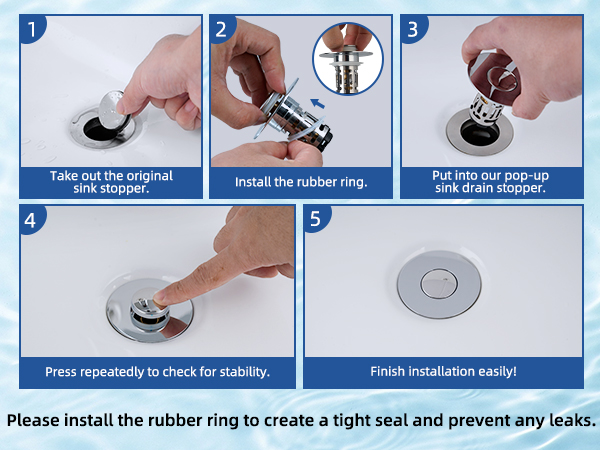 1
Take out the original sink stopper.

2
Install the rubber ring.

3
Put into our pop-up sink drain stopper.

4
Press repeatedly to check for stability.

5
Finish installation easily!

Please install the rubber ring to create a tight seal and prevent any leaks.