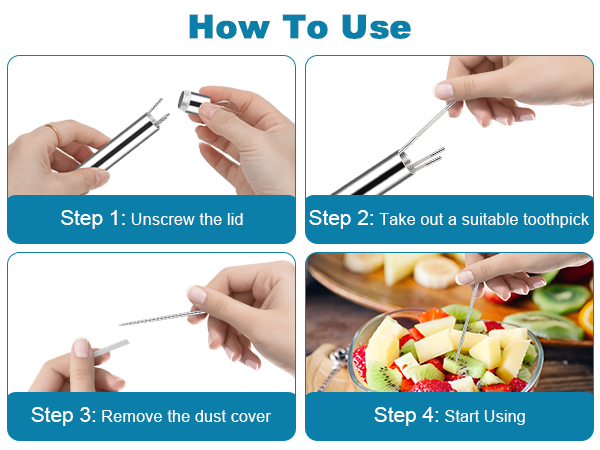 How To Use

Step 1: Unscrew the lid

Step 2: Take out a suitable toothpick

Step 3: Remove the dust cover

Step 4: Start Using