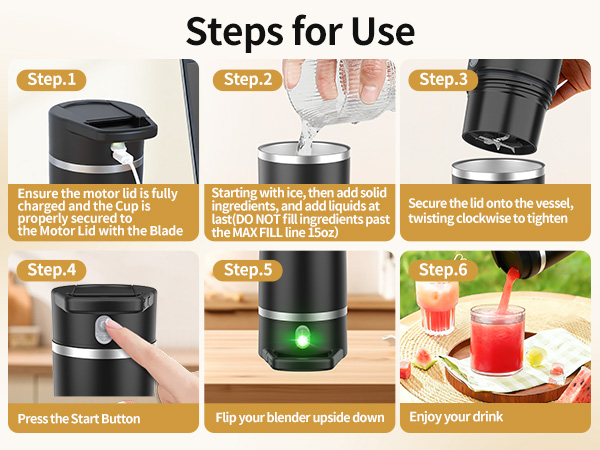 Steps for Use

Step.1

Ensure the motor lid is fully charged and the Cup is properly secured to the Motor Lid with the Blade

Step.2

Starting with ice, then add solid ingredients, and add liquids at last(DO NOT fill ingredients past the MAX FILL line 15oz)

Step.3

Secure the lid onto the vessel, twisting clockwise to tighten

Step.4

Press the Start Button

Step.5

Flip your blender upside down

Step.6

Enjoy your drink