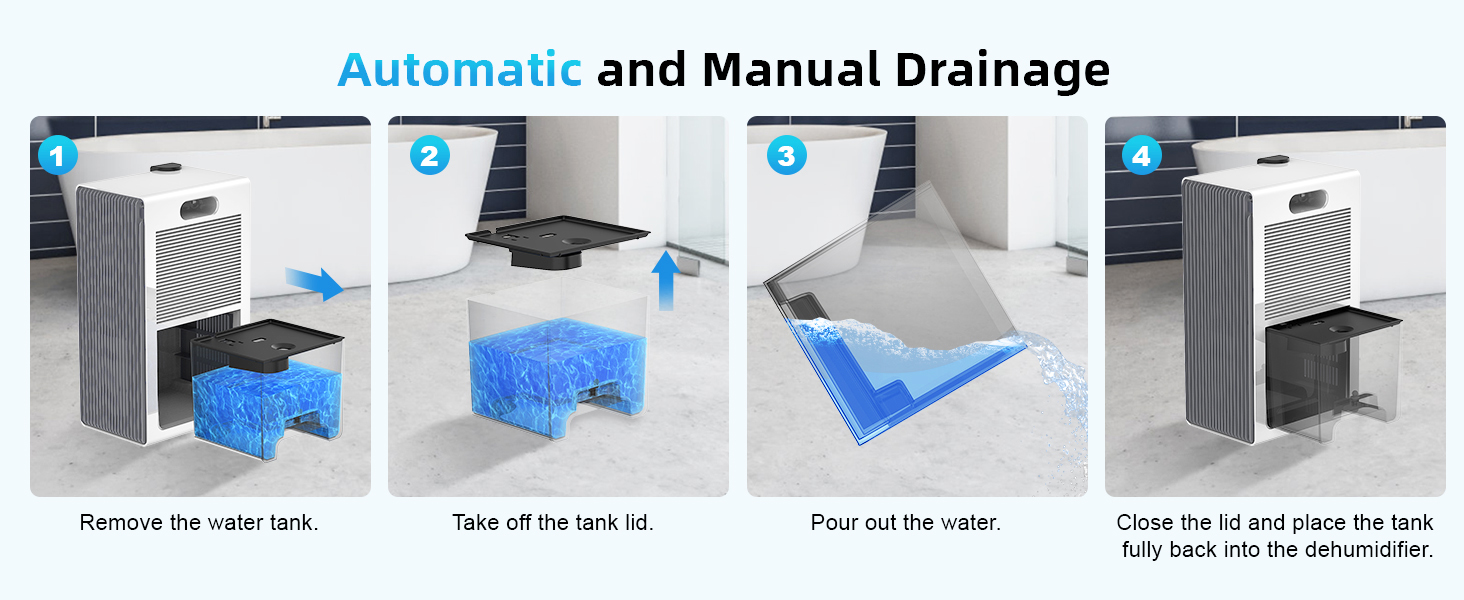 Automatic and Manual Drainage

1

Remove the water tank.

2

Take off the tank lid.

3

Pour out the water.

4

Close the lid and place the tank fully back into the dehumidifier.