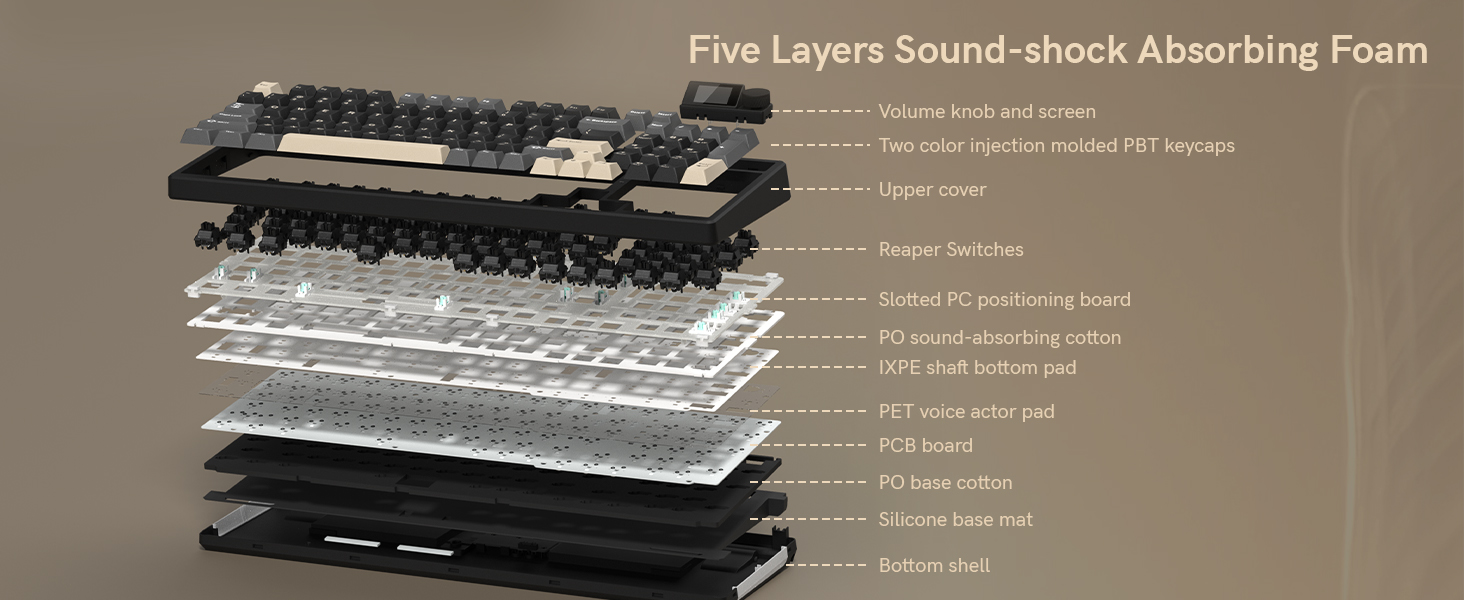 Five Layers Sound-shock Absorbing Foam

Volume knob and screen
Two color injection molded PBT keycaps
Upper cover
Reaper Switches
Slotted PC positioning board
PO sound-absorbing cotton
IXPE shaft bottom pad
PET voice actor pad
PCB board
PO base cotton
Silicone base mat
Bottom shell