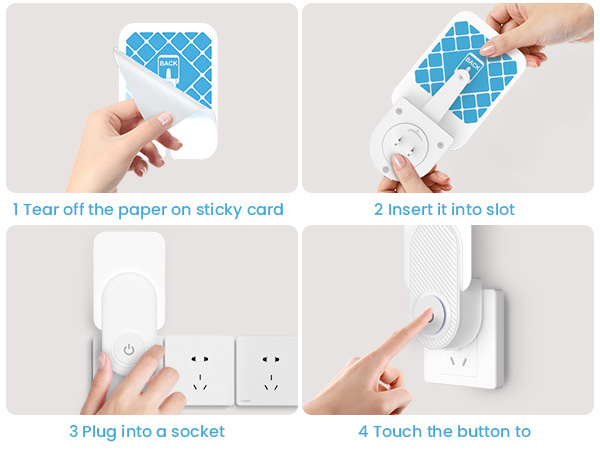 BACK

1 Tear off the paper on sticky card

BACK

2 Insert it into slot

3 Plug into a socket

4 Touch the button to