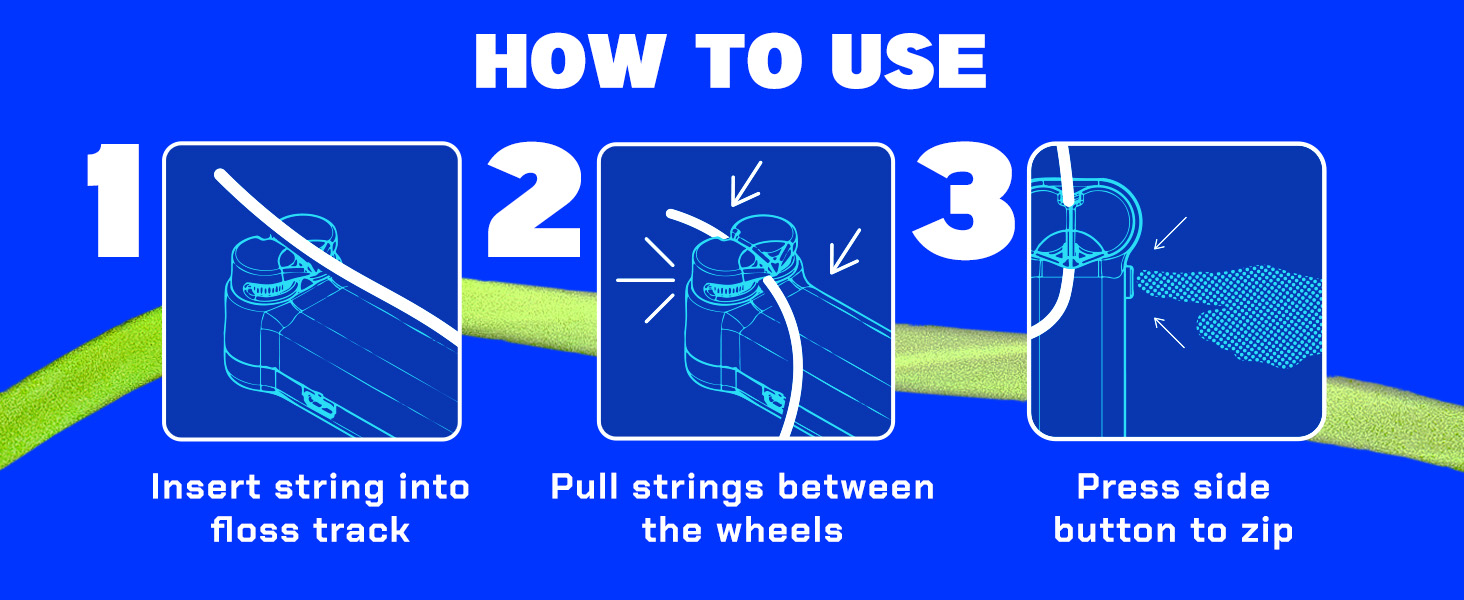 HOW TO USE

1

Insert string into floss track

2

Pull strings between the wheels

3

Press side button to zip