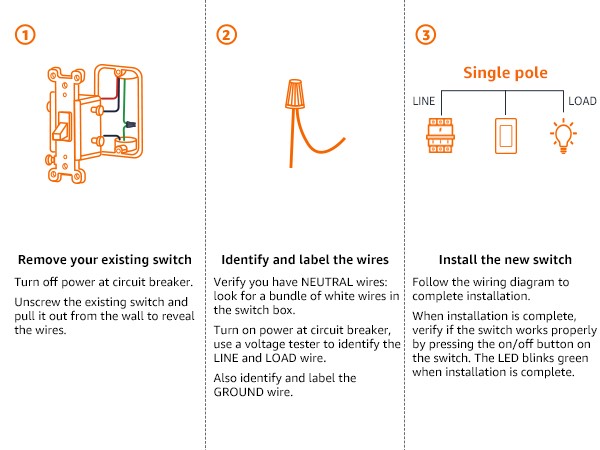 1

Remove your existing switch

Turn off power at circuit breaker.

Unscrew the existing switch and pull it out from the wall to reveal the wires.

2

Identify and label the wires

Verify you have NEUTRAL wires: look for a bundle of white wires in the switch box.

Turn on power at circuit breaker, use a voltage tester to identify the LINE and LOAD wire.

Also identify and label the GROUND wire.

3

Single pole

LINE

LOAD

Install the new switch

Follow the wiring diagram to complete installation.

When installation is complete, verify if the switch works properly by pressing the on/off button on the switch. The LED blinks green when installation is complete.