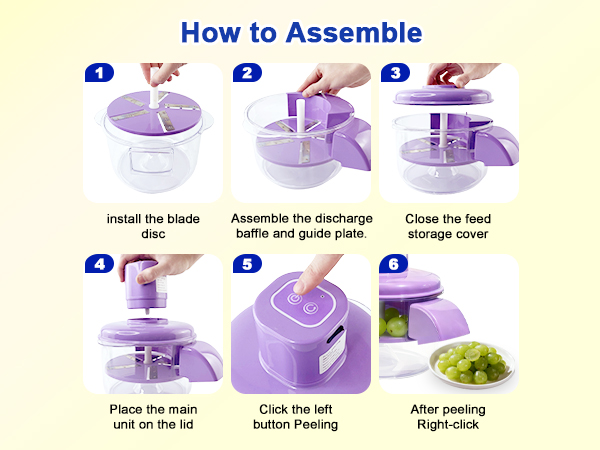 How to Assemble

1

install the blade disc

2

Assemble the discharge baffle and guide plate.

3

Close the feed storage cover

4

Place the main unit on the lid

5

Click the left button Peeling

6

After peeling Right-click