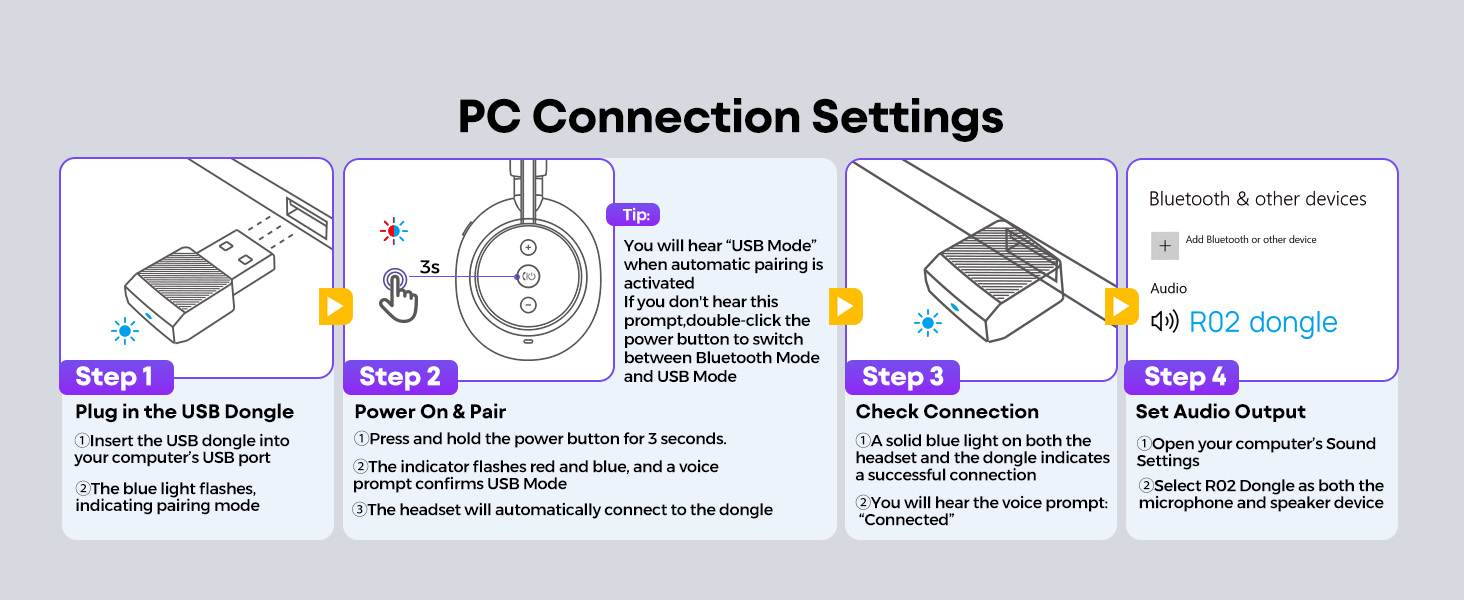 PC Connection Settings

Step 1

Plug in the USB Dongle

①Insert the USB dongle into your computer's USB port

②The blue light flashes, indicating pairing mode

3s

Tip:

You will hear "USB Mode" when automatic pairing is activated
If you don't hear this prompt,double-click the power button to switch between Bluetooth Mode and USB Mode

Step 2

Power On & Pair

①Press and hold the power button for 3 seconds.

②The indicator flashes red and blue, and a voice prompt confirms USB Mode

③The headset will automatically connect to the dongle

Step 3

Check Connection

①A solid blue light on both the headset and the dongle indicates a successful connection

②You will hear the voice prompt: "Connected"

Bluetooth & other devices

Add Bluetooth or other device

Audio

R02 dongle

Step 4

Set Audio Output

①Open your computer's Sound Settings

②Select R02 Dongle as both the microphone and speaker device