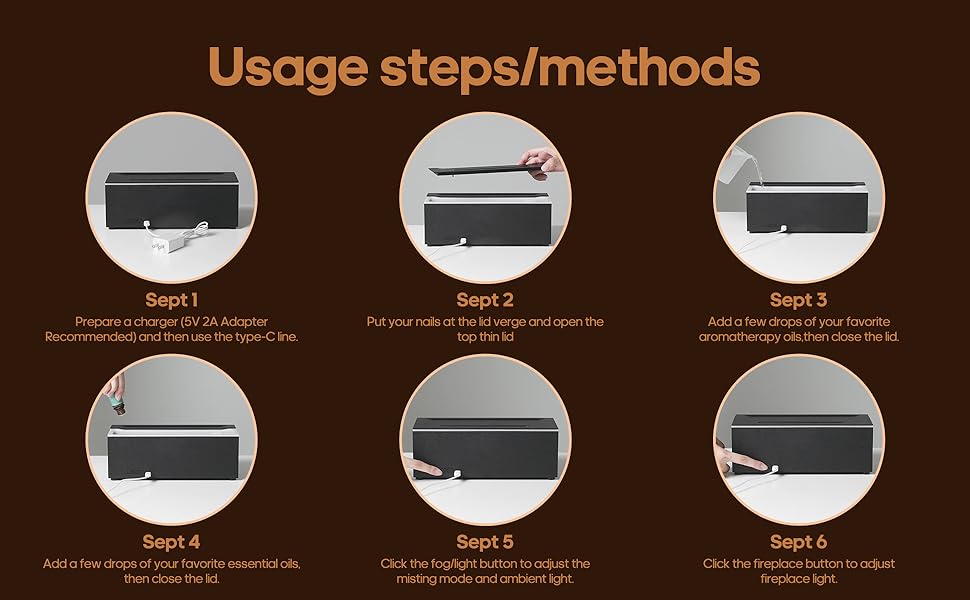 Usage steps/methods

Sept 1
Prepare a charger (5V 2A Adapter Recommended) and then use the type-C line.

Sept 2
Put your nails at the lid verge and open the top thin lid

Sept 3
Add a few drops of your favorite aromatherapy oils,then close the lid.

Sept 4
Add a few drops of your favorite essential oils, then close the lid.

Sept 5
Click the fog/light button to adjust the misting mode and ambient light.

Sept 6
Click the fireplace button to adjust fireplace light.