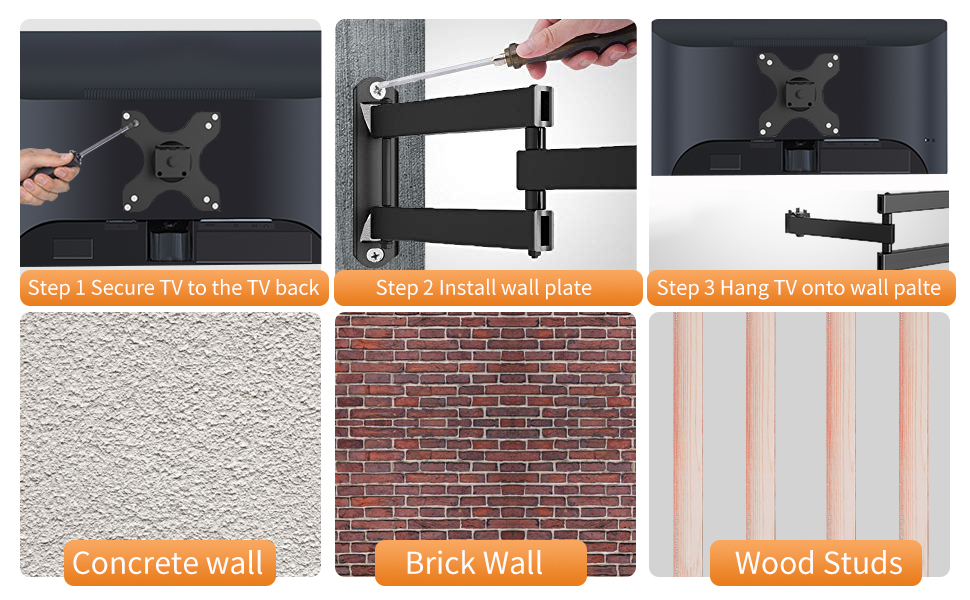 Step 1 Secure TV to the TV back

Step 2 Install wall plate

Step 3 Hang TV onto wall palte

Concrete wall

Brick Wall

Wood Studs