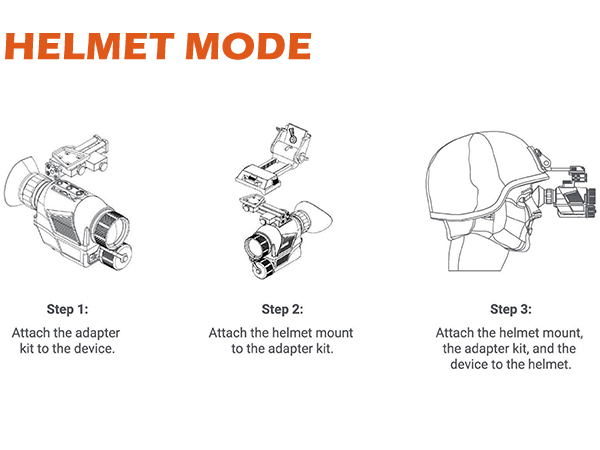 HELMET MODE

Step 1:

Attach the adapter kit to the device.

Step 2:

Attach the helmet mount to the adapter kit.

Step 3:

Attach the helmet mount, the adapter kit, and the device to the helmet.