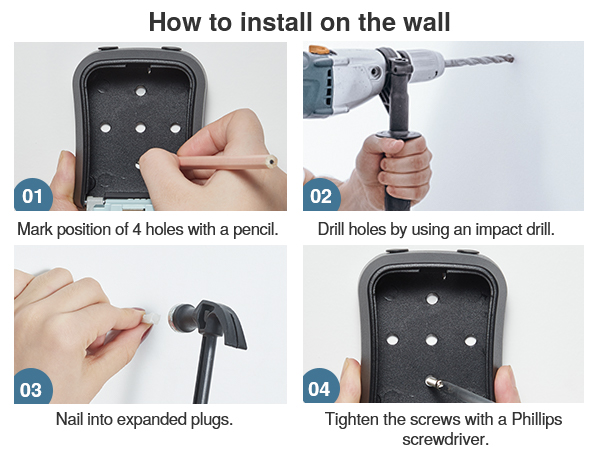 How to install on the wall

01

Mark position of 4 holes with a pencil.

02

Drill holes by using an impact drill.

03

Nail into expanded plugs.

04

Tighten the screws with a Phillips screwdriver.