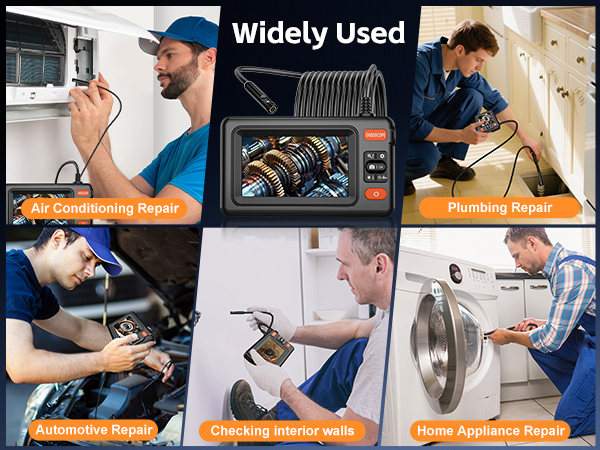 Widely Used

ENDOSCOPE

Air Conditioning Repair

Plumbing Repair

Automotive Repair

Checking interior walls

Home Appliance Repair