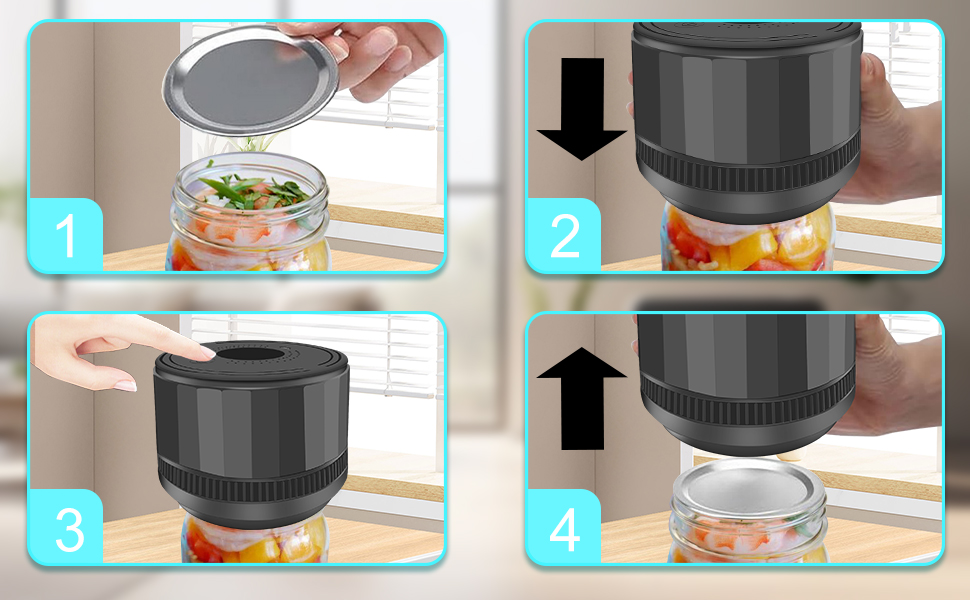 1

2

3

4