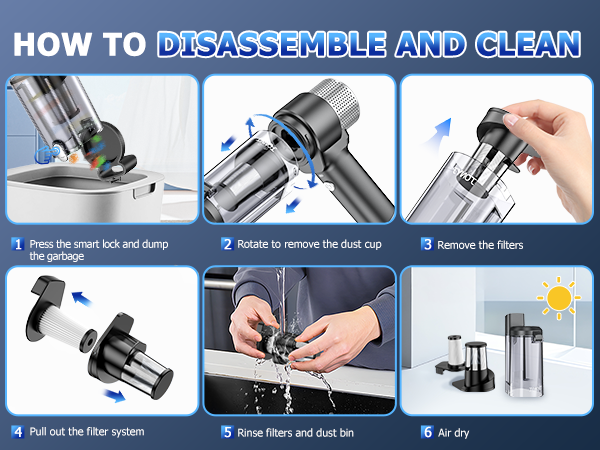 HOW TO DISASSEMBLE AND CLEAN

1 Press the smart lock and dump the garbage

2 Rotate to remove the dust cup

3 Remove the filters

4 Pull out the filter system

5 Rinse filters and dust bin

6 Air dry