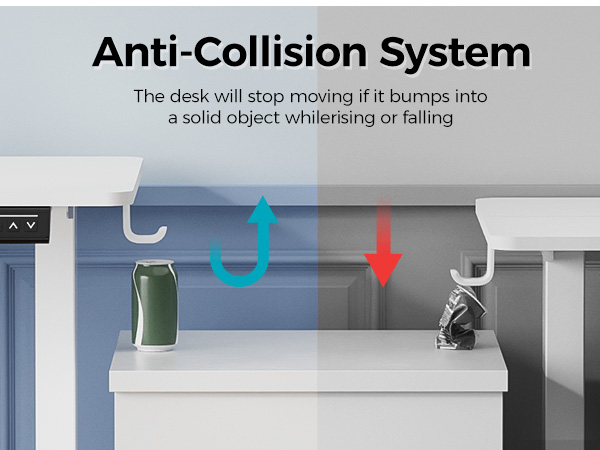 Anti-Collision System

The desk will stop moving if it bumps into a solid object whilerising or falling