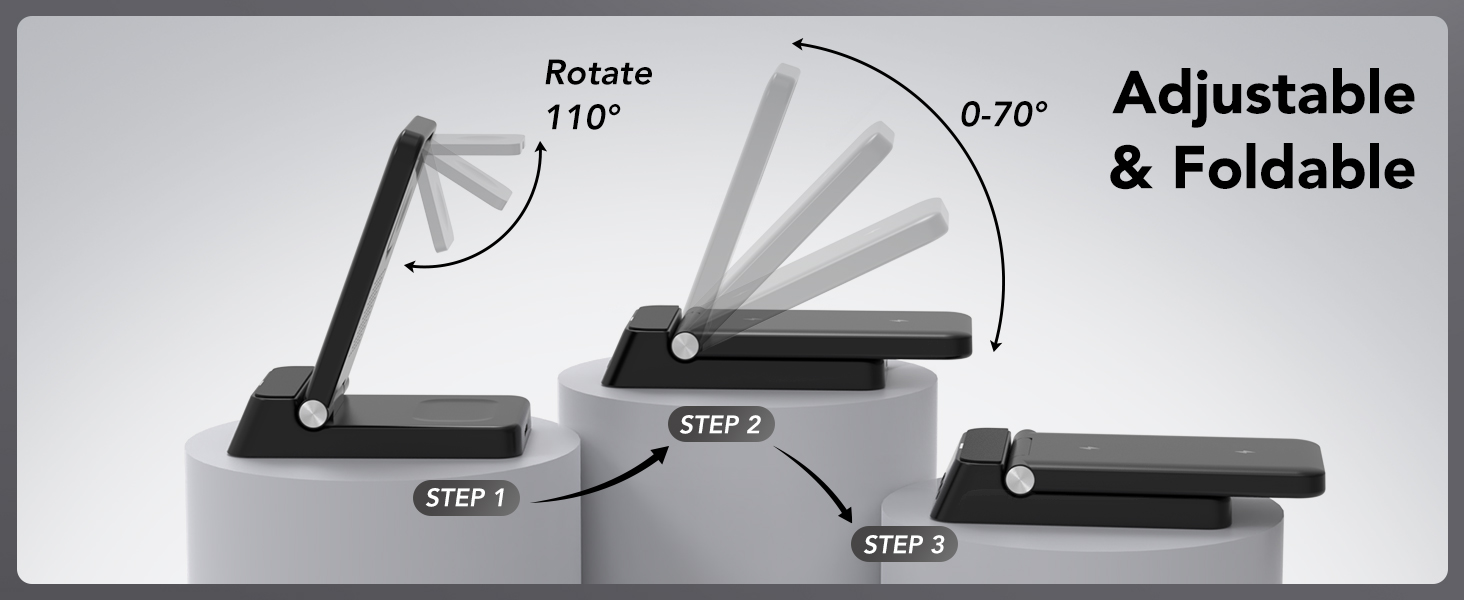 Rotate
110°

0-70°

Adjustable
& Foldable

STEP 1

STEP 2

STEP 3