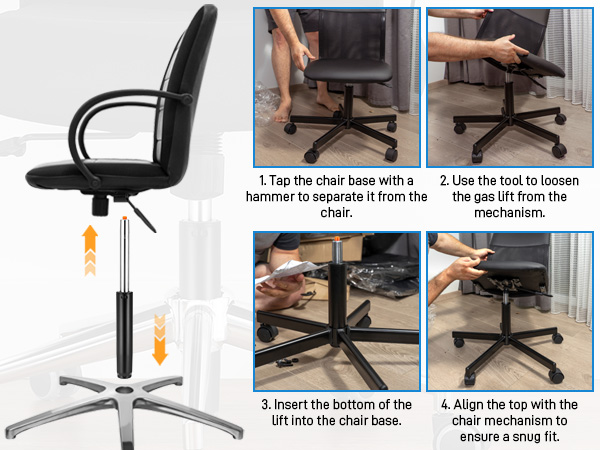 1. Tap the chair base with a hammer to separate it from the chair.

2. Use the tool to loosen the gas lift from the mechanism.

3. Insert the bottom of the lift into the chair base.

4. Align the top with the chair mechanism to ensure a snug fit.