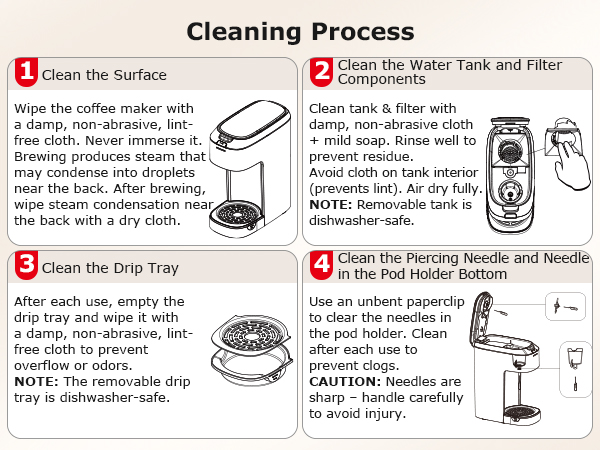 Cleaning Process

1 Clean the Surface

Wipe the coffee maker with a damp, non-abrasive, lint-free cloth. Never immerse it. Brewing produces steam that may condense into droplets near the back. After brewing, wipe steam condensation near the back with a dry cloth.

2 Clean the Water Tank and Filter Components

Clean tank & filter with damp, non-abrasive cloth + mild soap. Rinse well to prevent residue.
Avoid cloth on tank interior (prevents lint). Air dry fully.
NOTE: Removable tank is dishwasher-safe.

3 Clean the Drip Tray

After each use, empty the drip tray and wipe it with a damp, non-abrasive, lint-free cloth to prevent overflow or odors.
NOTE: The removable drip tray is dishwasher-safe.

4 Clean the Piercing Needle and Needle in the Pod Holder Bottom

Use an unbent paperclip to clear the needles in the pod holder. Clean after each use to prevent clogs.
CAUTION: Needles are sharp – handle carefully to avoid injury.