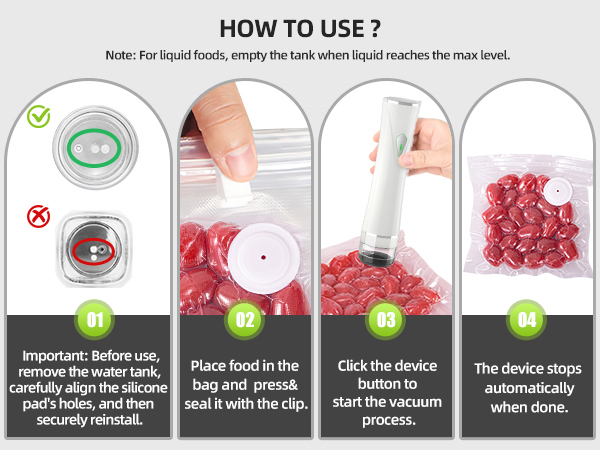 HOW TO USE ?

Note: For liquid foods, empty the tank when liquid reaches the max level.

01

Important: Before use, remove the water tank, carefully align the silicone pad's holes, and then securely reinstall.

02

Place food in the bag and press& seal it with the clip.

03

Click the device button to start the vacuum process.

04

The device stops automatically when done.