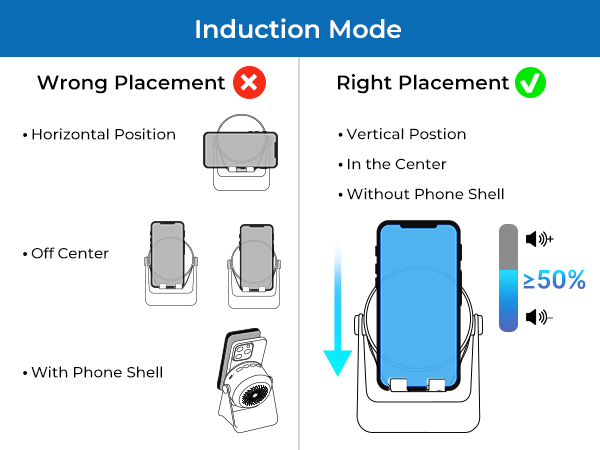 Induction Mode

Wrong Placement

• Horizontal Position

• Off Center

• With Phone Shell

Right Placement

• Vertical Postion

• In the Center

• Without Phone Shell

+

≥50%

-