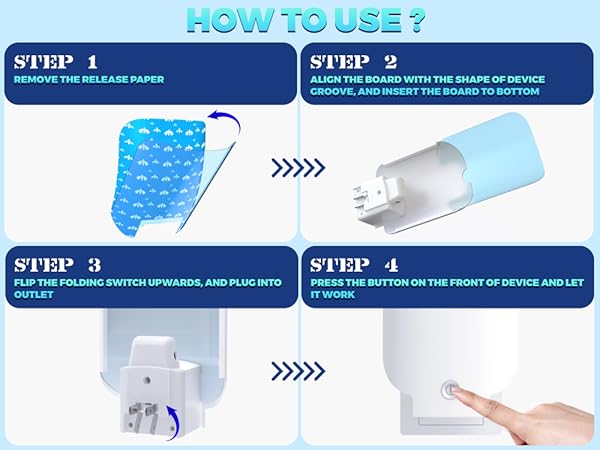 HOW TO USE ?

STEP 1
REMOVE THE RELEASE PAPER

STEP 2
ALIGN THE BOARD WITH THE SHAPE OF DEVICE GROOVE, AND INSERT THE BOARD TO BOTTOM

STEP 3
FLIP THE FOLDING SWITCH UPWARDS, AND PLUG INTO OUTLET

STEP 4
PRESS THE BUTTON ON THE FRONT OF DEVICE AND LET IT WORK