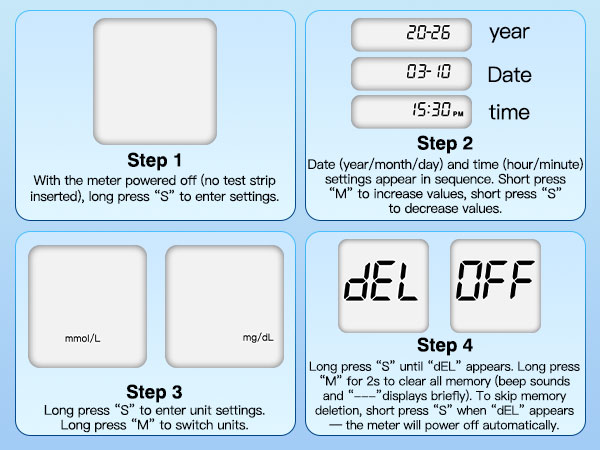 Step 1
With the meter powered off (no test strip inserted), long press “S” to enter settings.

20-26 year
03-10 Date
15:30 PM time

Step 2
Date (year/month/day) and time (hour/minute) settings appear in sequence. Short press “M” to increase values, short press “S” to decrease values.

mmol/L
mg/dL

Step 3
Long press “S” to enter unit settings. Long press “M” to switch units.

dEL
OFF

Step 4
Long press “S” until “dEL” appears. Long press “M” for 2s to clear all memory (beep sounds and “---”displays briefly). To skip memory deletion, short press “S” when “dEL” appears — the meter will power off automatically.