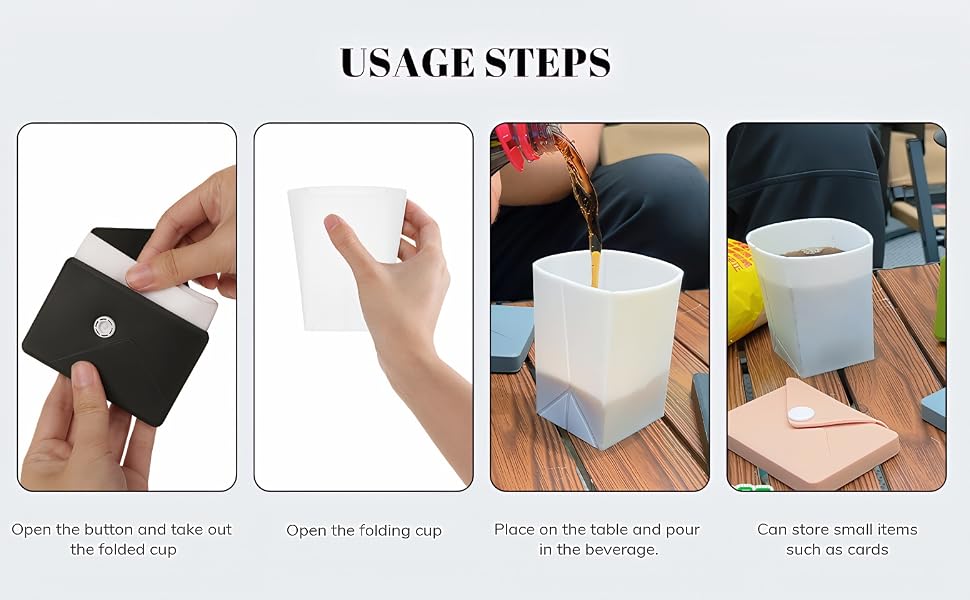 USAGE STEPS

Open the button and take out the folded cup

Open the folding cup

Place on the table and pour in the beverage.

Can store small items such as cards