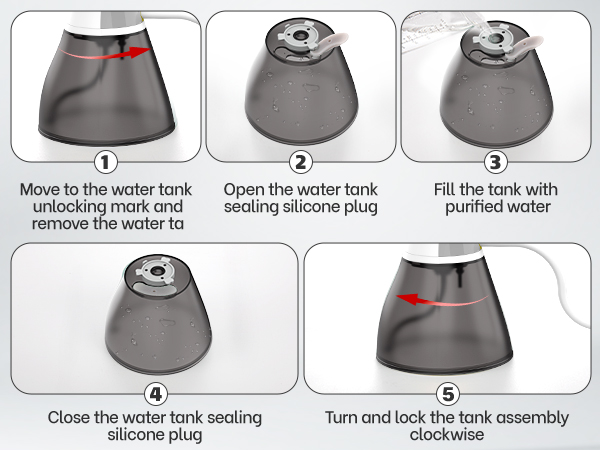 1

Move to the water tank unlocking mark and remove the water ta

2

Open the water tank sealing silicone plug

3

Fill the tank with purified water

4

Close the water tank sealing silicone plug

5

Turn and lock the tank assembly clockwise