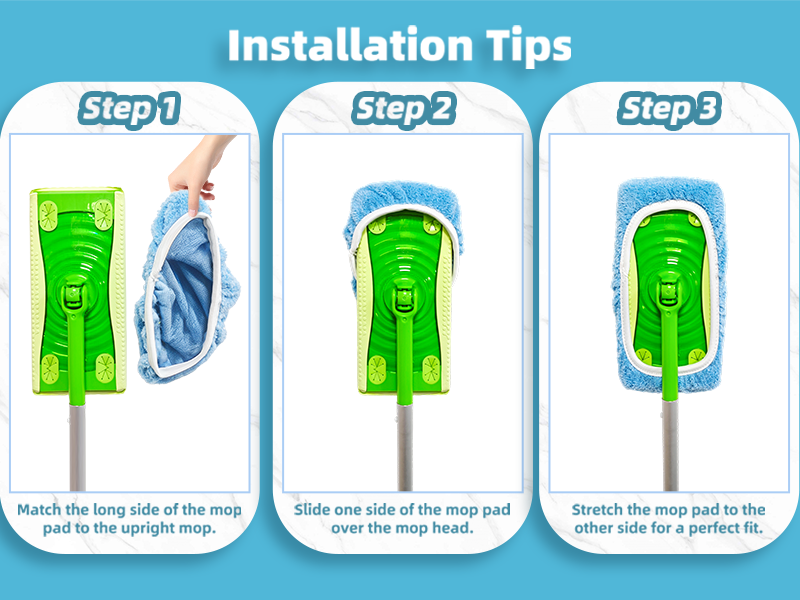 Installation Tips

Step 1

Match the long side of the mop pad to the upright mop.

Step 2

Slide one side of the mop pad over the mop head.

Step 3

Stretch the mop pad to the other side for a perfect fit.