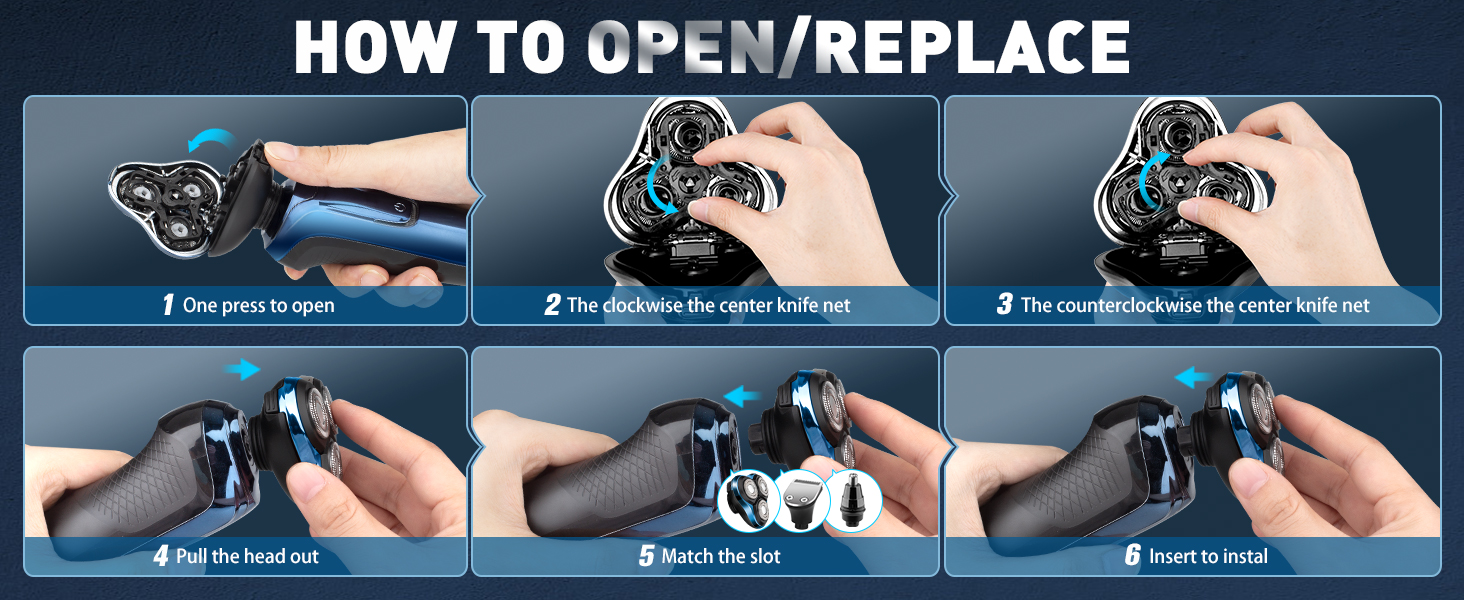 HOW TO OPEN/REPLACE

1 One press to open

2 The clockwise the center knife net

3 The counterclockwise the center knife net

4 Pull the head out

5 Match the slot

6 Insert to instal