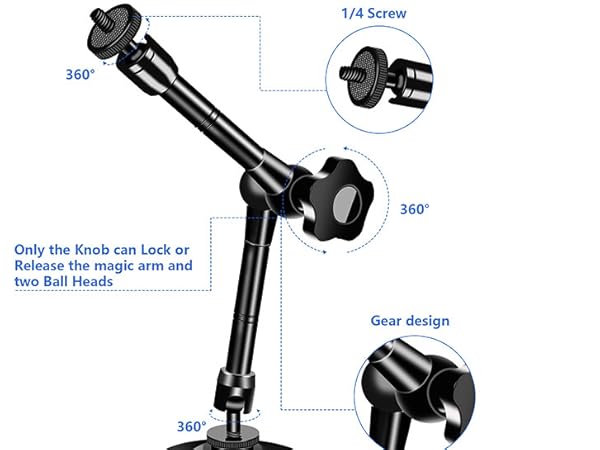 1/4 Screw

360°

360°

Only the Knob can Lock or Release the magic arm and two Ball Heads

Gear design

360°