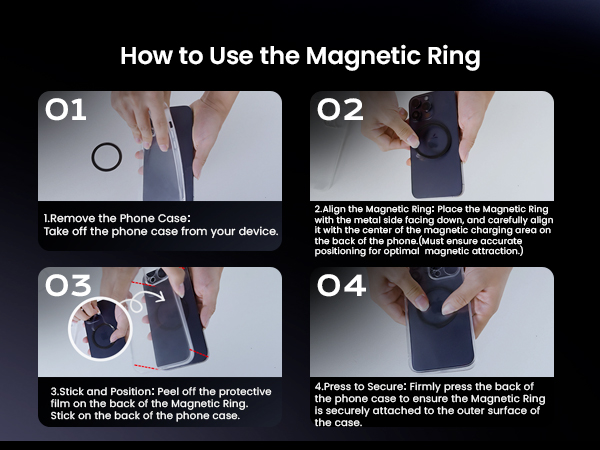 How to Use the Magnetic Ring

01

1.Remove the Phone Case:
Take off the phone case from your device.

02

2.Align the Magnetic Ring: Place the Magnetic Ring with the metal side facing down, and carefully align it with the center of the magnetic charging area on the back of the phone.(Must ensure accurate positioning for optimal magnetic attraction.)

03

3.Stick and Position: Peel off the protective film on the back of the Magnetic Ring. Stick on the back of the phone case.

04

4.Press to Secure: Firmly press the back of the phone case to ensure the Magnetic Ring is securely attached to the outer surface of the case.