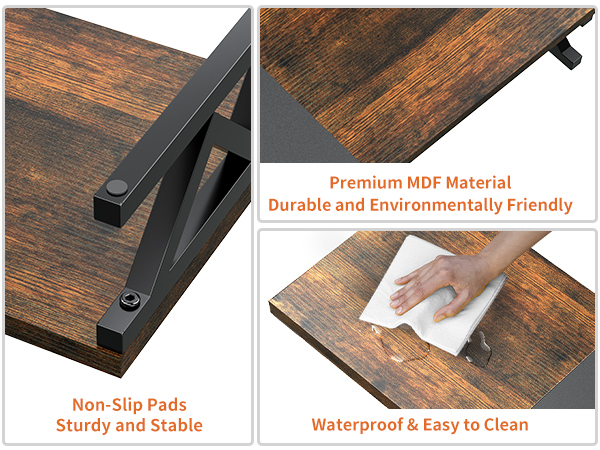 Non-Slip Pads
Sturdy and Stable

Premium MDF Material
Durable and Environmentally Friendly

Waterproof & Easy to Clean